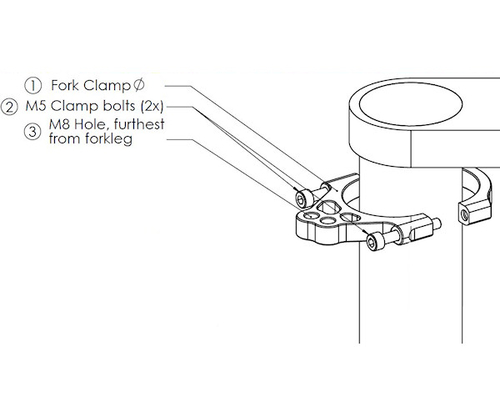 ① Fork Clamp Ø
② M5 Clamp bolts (2x)
③ M8 Hole, furthest from forkleg